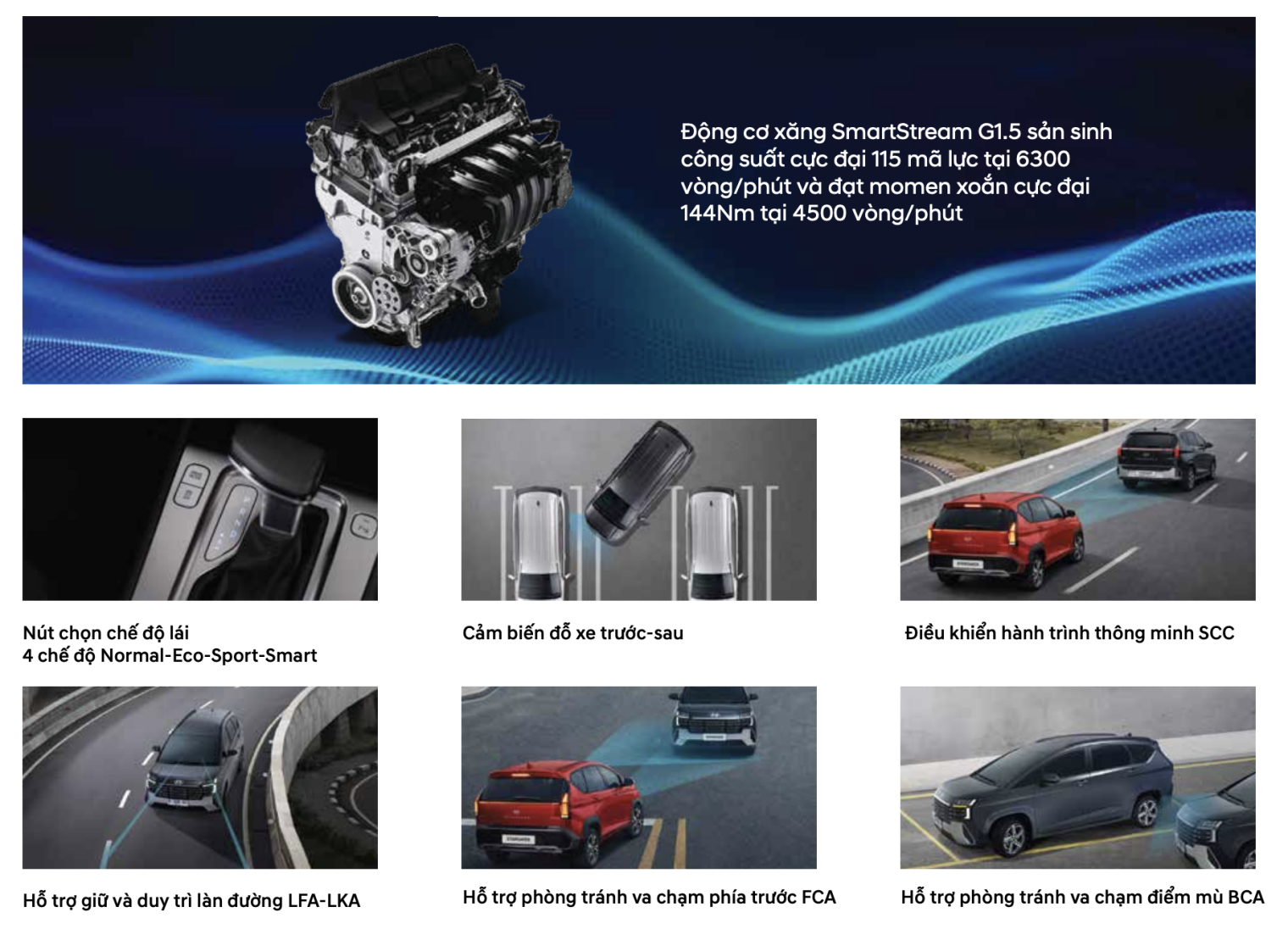 Động cơ xăng SmartStream G1.5 sản sinh công suất cực đại 115 mã lực tại 6300 vòng/phút và đạt momen xoắn cực đại 144Nm tại 4500 vòng/phút

Nút chọn chế độ lái
4 chế độ Normal-Eco-Sport-Smart

Cảm biến đỗ xe trước-sau

Điều khiển hành trình thông minh SCC

Hỗ trợ giữ và duy trì làn đường LFA-LKA

Hỗ trợ phòng tránh va chạm phía trước FCA

Hỗ trợ phòng tránh va chạm điểm mù BCA